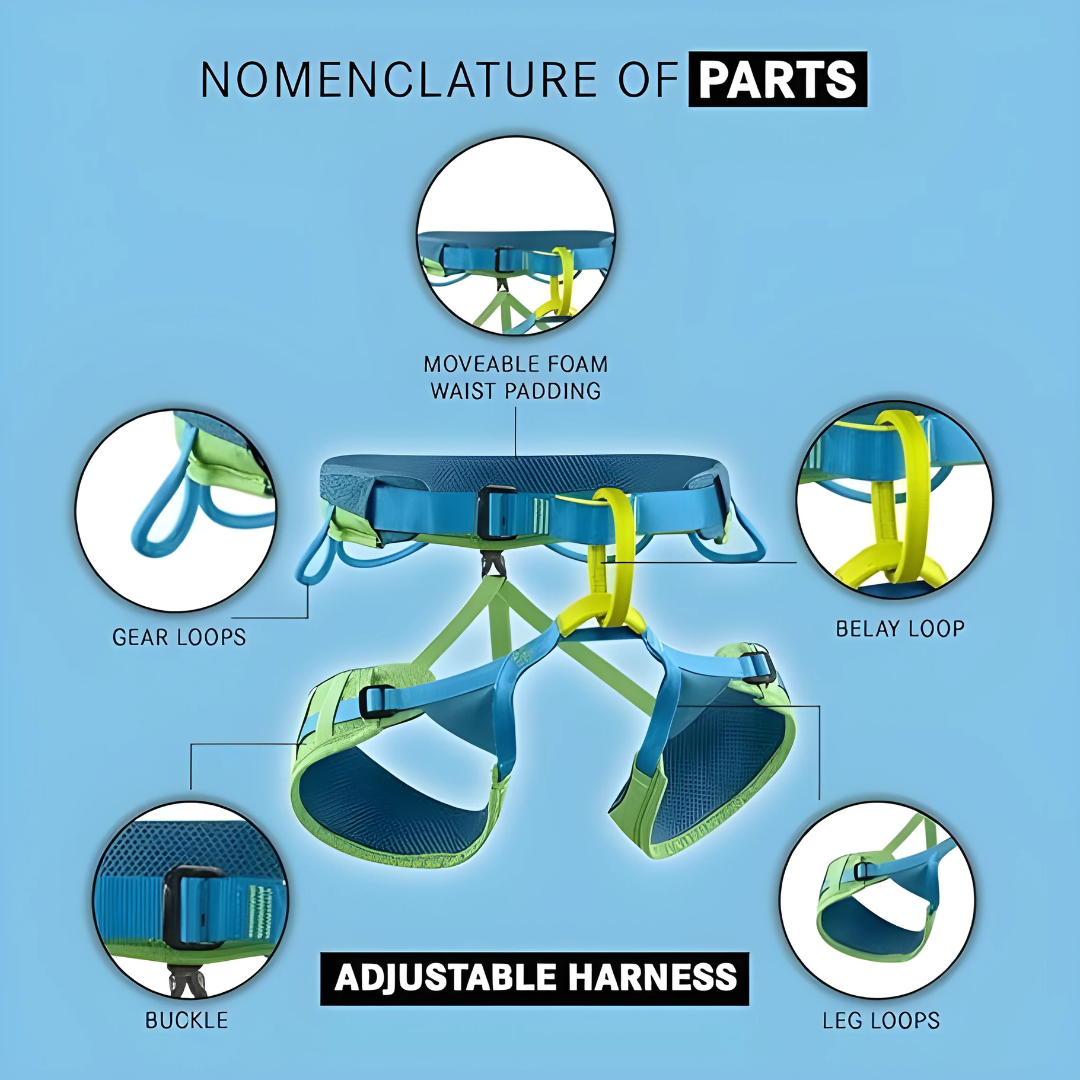 NOMENCLATURE OF PARTS

MOVEABLE FOAM WAIST PADDING

GEAR LOOPS

BELAY LOOP

BUCKLE

ADJUSTABLE HARNESS

LEG LOOPS